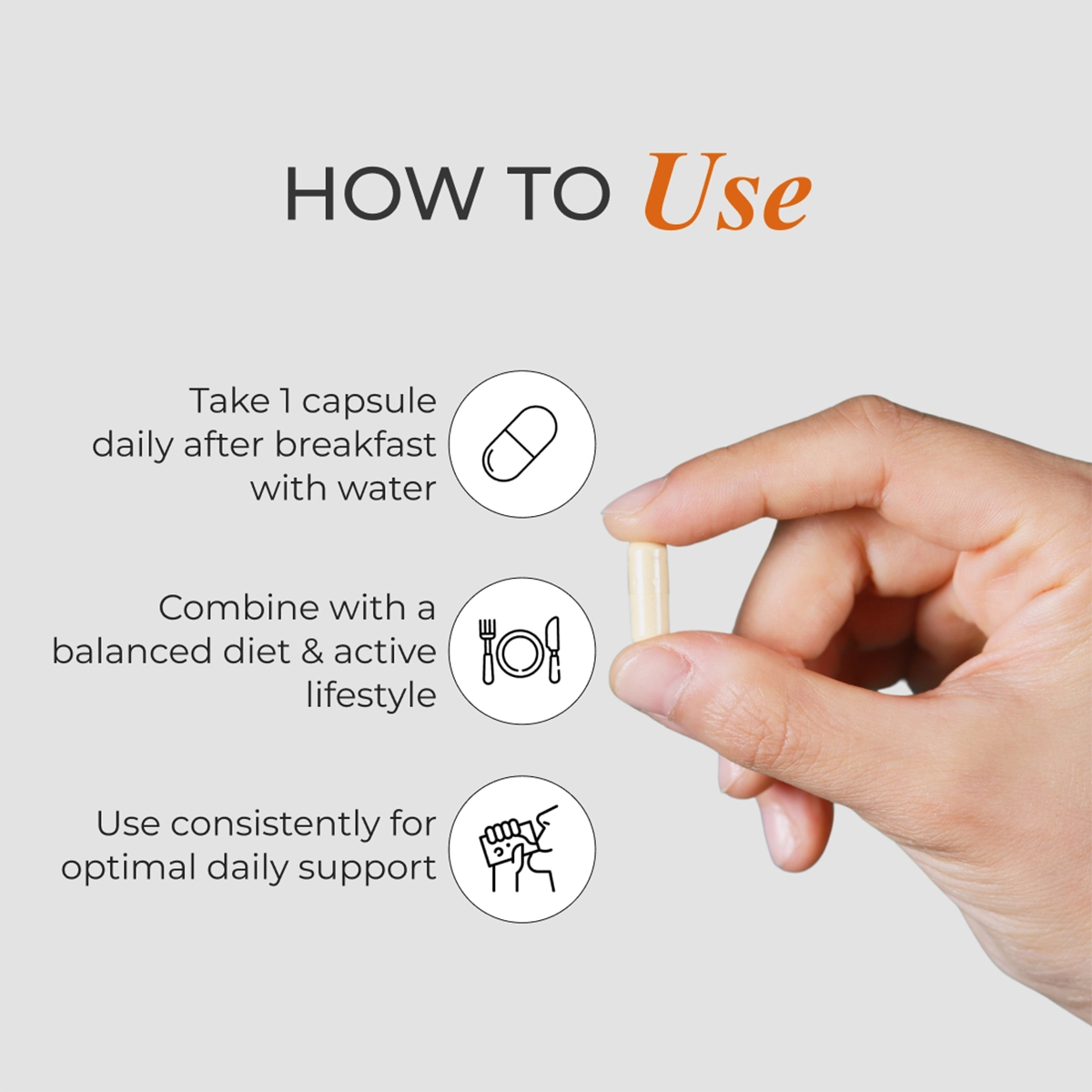 HOW TO Use

Take 1 capsule daily after breakfast with water

Combine with a balanced diet & active lifestyle

Use consistently for optimal daily support